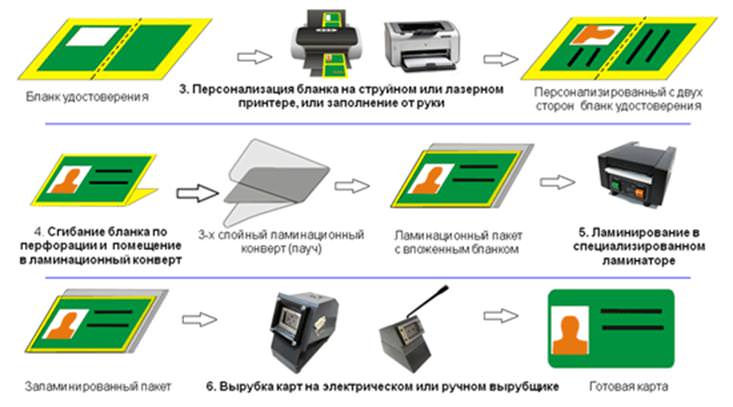 Бланк удостоверения

3. Персонализация бланка на струйном или лазерном принтере, или заполнение от руки

Персонализированный с двух сторон бланк удостоверения

4. Сгибание бланка по перфорации и помещение в ламинационный конверт

3-х слойный ламинационный конверт (пауч)

Ламинационный пакет с вложенным бланком

5. Ламинирование в специализированном ламинаторе

Заламинированный пакет

6. Вырубка карт на электрическом или ручном вырубщике

Готовая карта